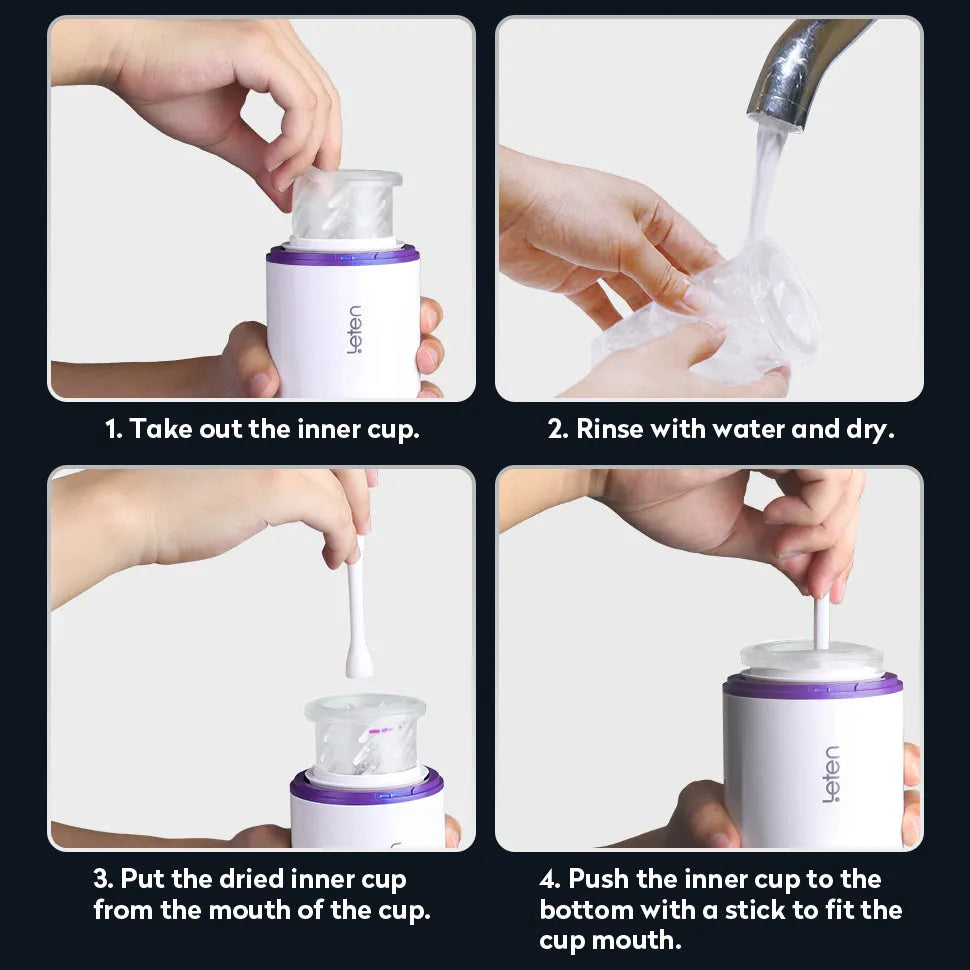 leten

1. Take out the inner cup.

2. Rinse with water and dry.

3. Put the dried inner cup from the mouth of the cup.

leten

4. Push the inner cup to the bottom with a stick to fit the cup mouth.